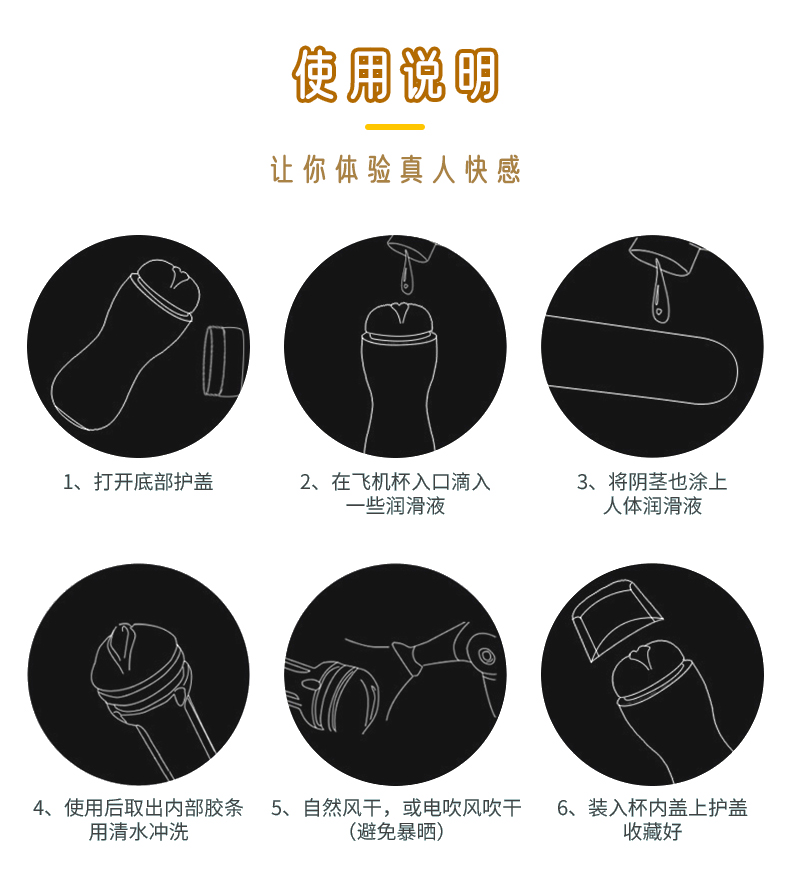 使用说明

让你体验真人快感

1、打开底部护盖

2、在飞机杯入口滴入一些润滑液

3、将阴茎也涂上人体润滑液

4、使用后取出内部胶条用清水冲洗

5、自然风干，或电吹风吹干（避免暴晒）

6、装入杯内盖上护盖收藏好